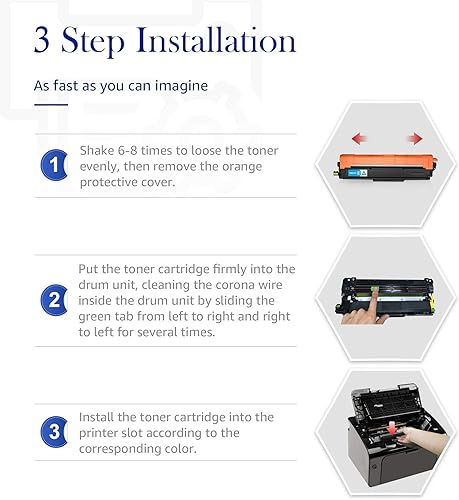 3 Step Installation

As fast as you can imagine

1

Shake 6-8 times to loose the toner evenly, then remove the orange protective cover.

2

Put the toner cartridge firmly into the drum unit, cleaning the corona wire inside the drum unit by sliding the green tab from left to right and right to left for several times.

3

Install the toner cartridge into the printer slot according to the corresponding color.