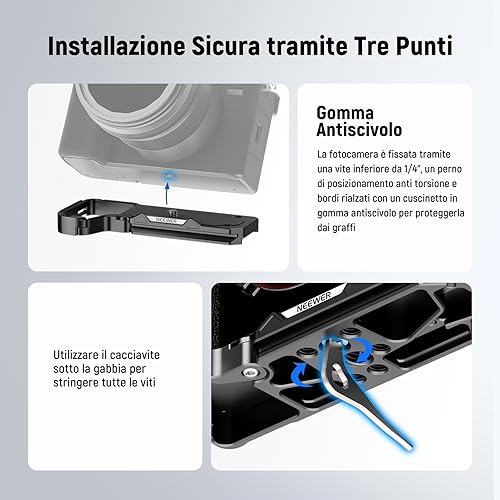 Installazione Sicura tramite Tre Punti

NEEWER

Gomma Antiscivolo

La fotocamera è fissata tramite una vite inferiore da 1/4", un perno di posizionamento anti torsione e bordi rialzati con un cuscinetto in gomma antiscivolo per proteggerla dai graffi

Utilizzare il cacciavite sotto la gabbia per stringere tutte le viti

NEEWER