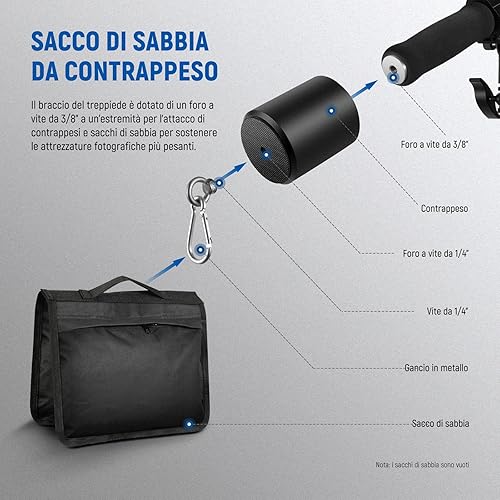 SACCO DI SABBIA
DA CONTRAPPESO

Il braccio del treppiede è dotato di un foro a vite da 3/8" a un'estremità per l'attacco di contrappesi e sacchi di sabbia per sostenere le attrezzature fotografiche più pesanti.

Foro a vite da 3/8"

Contrappeso

Foro a vite da 1/4"

Vite da 1/4"

Gancio in metallo

Sacco di sabbia

Nota: I sacchi di sabbia sono vuoti