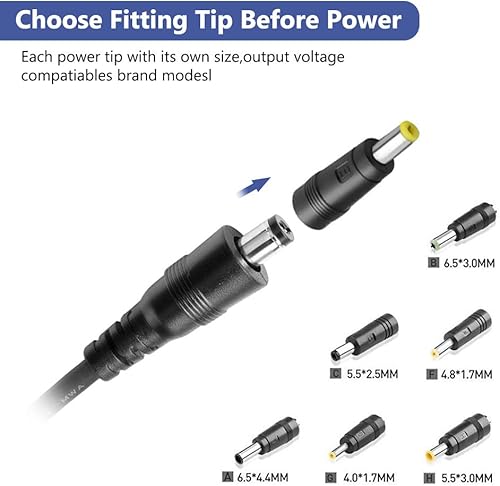 Choose Fitting Tip Before Power

Each power tip with its own size,output voltage compatiables brand modesl

B 6.5*3.0MM

C 5.5*2.5MM

F 4.8*1.7MM

A 6.5*4.4MM

G 4.0*1.7MM

H 5.5*3.0MM