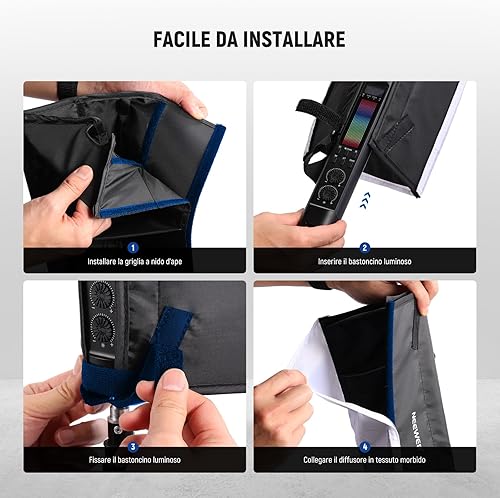 FACILE DA INSTALLARE

1
Installare la griglia a nido d'ape

2
Inserire il bastoncino luminoso

3
Fissare il bastoncino luminoso

NEEWER
4
Collegare il diffusore in tessuto morbido