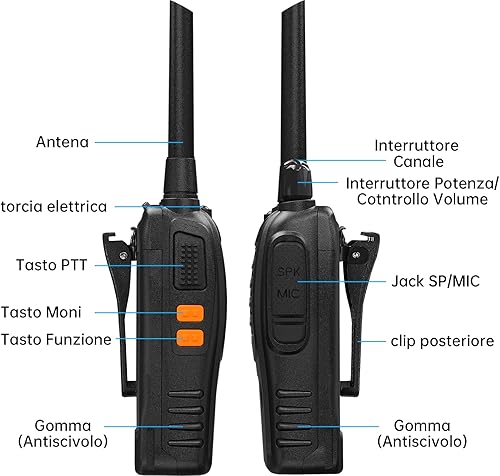 Antena

torcia elettrica

Tasto PTT

Tasto Moni

Tasto Funzione

Gomma
(Antiscivolo)

Interruttore
Canale

Interruttore Potenza/
Cotntrollo Volume

SPK
MIC

Jack SP/MIC

clip posteriore

Gomma
(Antiscivolo)