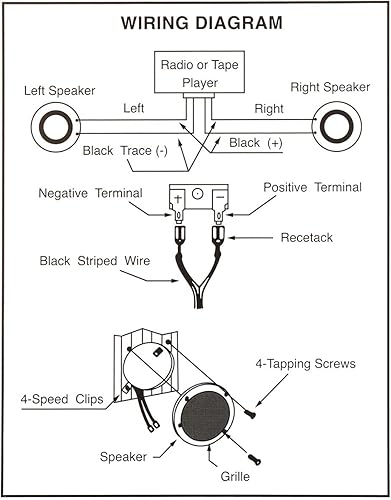 WIRING DIAGRAM

Radio or Tape Player

Left Speaker

Right Speaker

Left

Right

Black Trace (-)

Black (+)

Negative Terminal

Positive Terminal

+

−

Recetack

Black Striped Wire

4-Tapping Screws

4-Speed Clips

Speaker

Grille