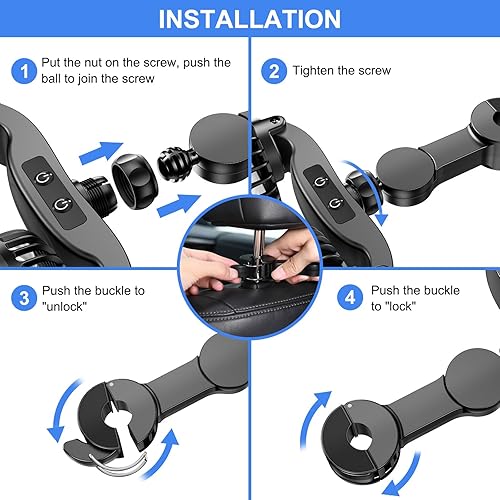 INSTALLATION

1 Put the nut on the screw, push the ball to join the screw

2 Tighten the screw

3 Push the buckle to "unlock"

4 Push the buckle to "lock"