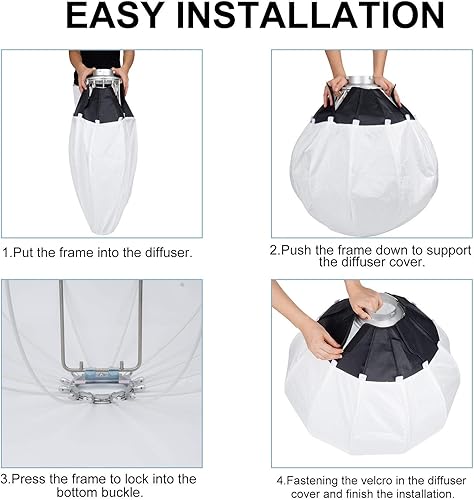 EASY INSTALLATION

1.Put the frame into the diffuser.

2.Push the frame down to support the diffuser cover.

3.Press the frame to lock into the bottom buckle.

4.Fastening the velcro in the diffuser cover and finish the installation.