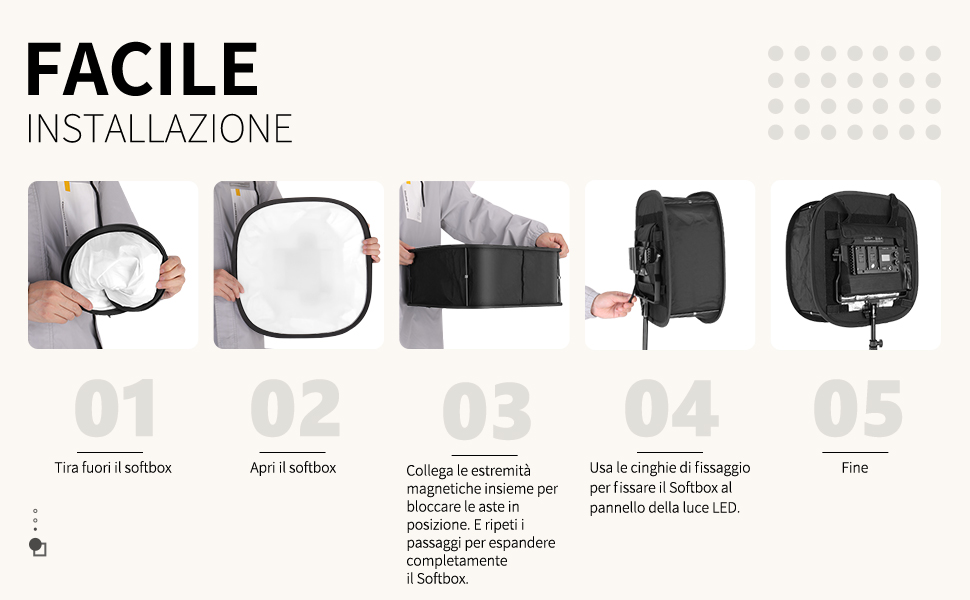 FACILE
INSTALLAZIONE

01
Tira fuori il softbox

02
Apri il softbox

03
Collega le estremità magnetiche insieme per bloccare le aste in posizione. E ripeti i passaggi per espandere completamente il Softbox.

04
Usa le cinghie di fissaggio per fissare il Softbox al pannello della luce LED.

05
Fine