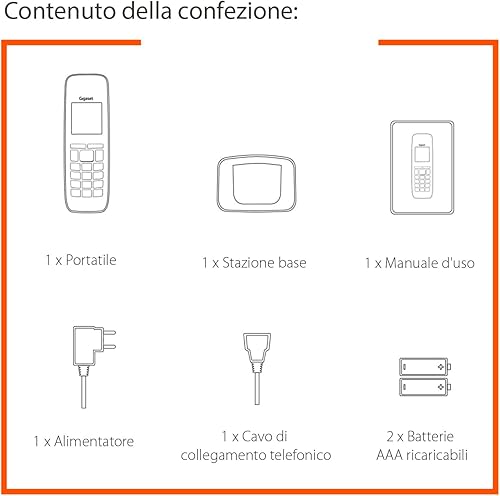 Contenuto della confezione:

Gigaset

1 x Portatile

1 x Stazione base

1 x Manuale d'uso

1 x Alimentatore

1 x Cavo di collegamento telefonico

2 x Batterie AAA ricaricabili