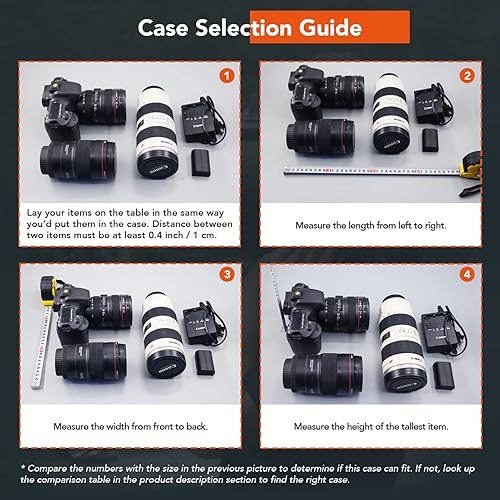 Case Selection Guide

1

Lay your items on the table in the same way you'd put them in the case. Distance between two items must be at least 0.4 inch / 1 cm.

2

Measure the length from left to right.

3

Measure the width from front to back.

4

Measure the height of the tallest item.

* Compare the numbers with the size in the previous picture to determine if this case can fit. If not, look up the comparison table in the product description section to find the right case.