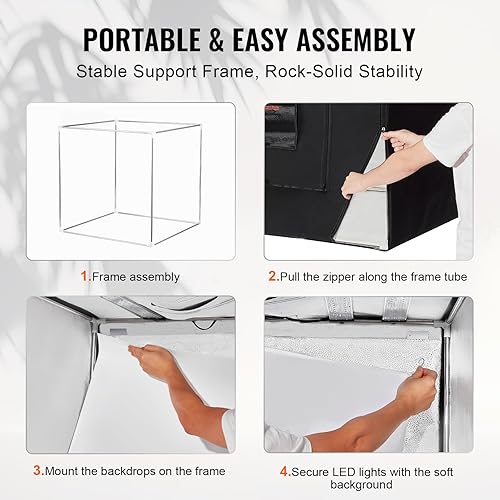 PORTABLE & EASY ASSEMBLY

Stable Support Frame, Rock-Solid Stability

1.Frame assembly

2.Pull the zipper along the frame tube

3.Mount the backdrops on the frame

4.Secure LED lights with the soft background