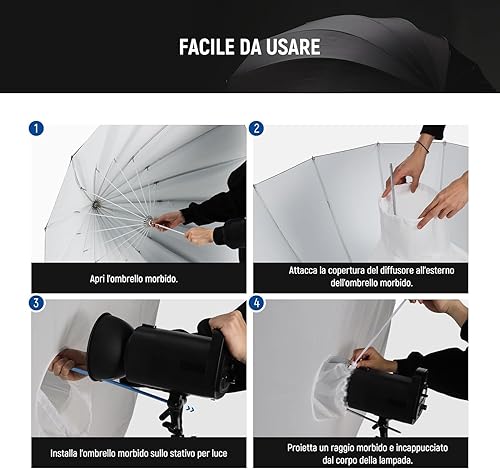 FACILE DA USARE

1

Apri l'ombrello morbido.

2

Attacca la copertura del diffusore all'esterno dell'ombrello morbido.

3

Installa l'ombrello morbido sullo stativo per luce

4

Proietta un raggio morbido e incappucciato dal corpo della lampada.