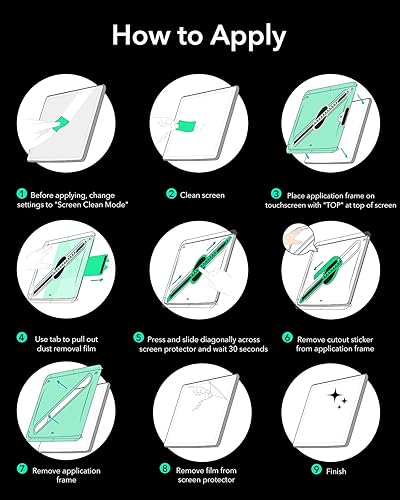 How to Apply

1 Before applying, change settings to "Screen Clean Mode"

2 Clean screen

3 Place application frame on touchscreen with "TOP" at top of screen

4 Use tab to pull out dust removal film

5 Press and slide diagonally across screen protector and wait 30 seconds

6 Remove cutout sticker from application frame

7 Remove application frame

8 Remove film from screen protector

9 Finish