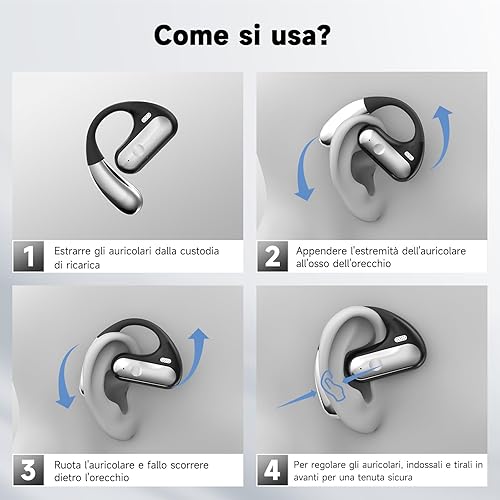 Come si usa?

1 Estrarre gli auricolari dalla custodia di ricarica

2 Appendere l'estremità dell'auricolare all'osso dell'orecchio

3 Ruota l'auricolare e fallo scorrere dietro l'orecchio

4 Per regolare gli auricolari, indossali e tirali in avanti per una tenuta sicura