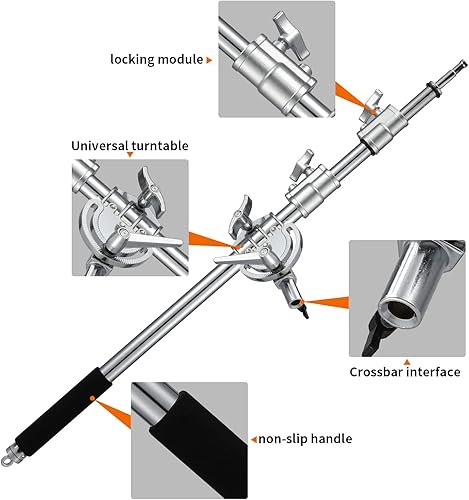 locking module

Universal turntable

Crossbar interface

non-slip handle