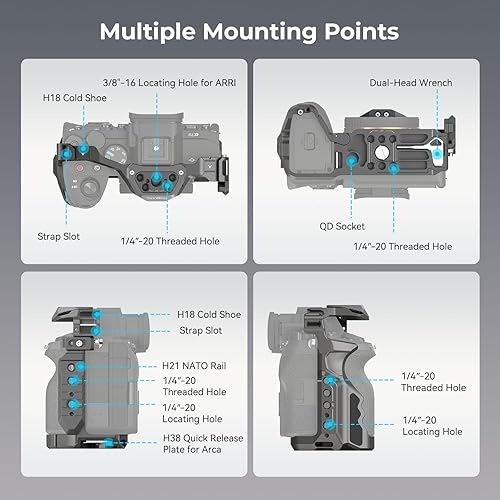 Multiple Mounting Points

3/8"-16 Locating Hole for ARRI

H18 Cold Shoe

Strap Slot

1/4"-20 Threaded Hole

Dual-Head Wrench

QD Socket

1/4"-20 Threaded Hole

H18 Cold Shoe

Strap Slot

H21 NATO Rail

1/4"-20 Threaded Hole

1/4"-20 Locating Hole

H38 Quick Release Plate for Arca

1/4"-20 Threaded Hole

1/4"-20 Locating Hole