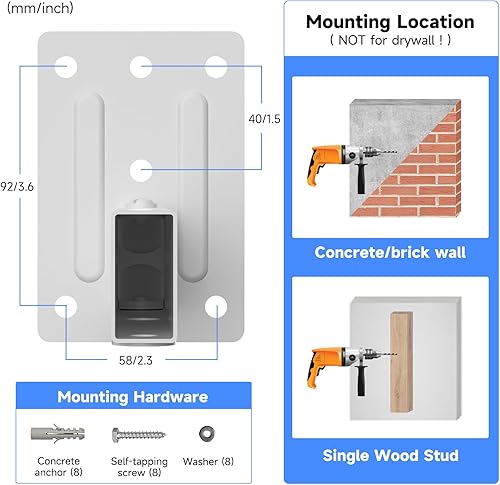 (mm/inch)

40/1.5

92/3.6

58/2.3

Mounting Hardware

Concrete anchor (8)

Self-tapping screw (8)

Washer (8)

Mounting Location
( NOT for drywall ! )

Concrete/brick wall

Single Wood Stud