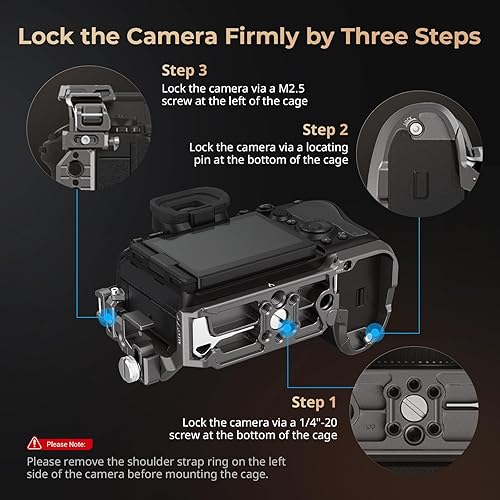 Lock the Camera Firmly by Three Steps

Step 3
Lock the camera via a M2.5 screw at the left of the cage

Step 2
Lock the camera via a locating pin at the bottom of the cage

LOCK

Step 1
Lock the camera via a 1/4"-20 screw at the bottom of the cage

Please Note:
Please remove the shoulder strap ring on the left side of the camera before mounting the cage.