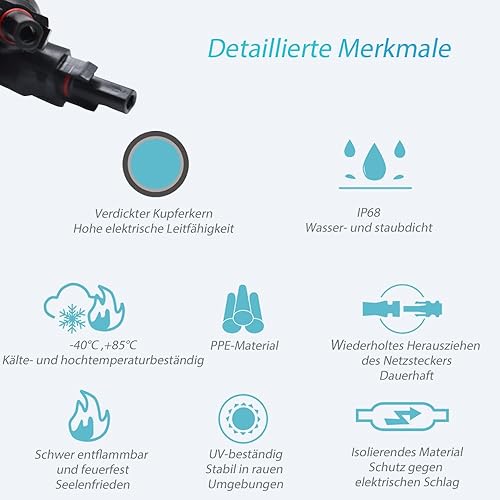 Detaillierte Merkmale

Verdickter Kupferkern
Hohe elektrische Leitfähigkeit

IP68
Wasser- und staubdicht

-40℃ ,+85℃
Kälte- und hochtemperaturbeständig

PPE-Material

Wiederholtes Herausziehen
des Netzsteckers
Dauerhaft

Schwer entflammbar
und feuerfest
Seelenfrieden

UV-beständig
Stabil in rauen
Umgebungen

Isolierendes Material
Schutz gegen
elektrischen Schlag