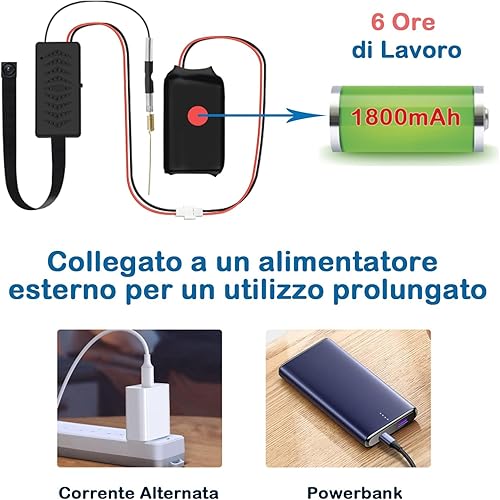 6 Ore
di Lavoro

1800mAh

Collegato a un alimentatore esterno per un utilizzo prolungato

Corrente Alternata

Powerbank