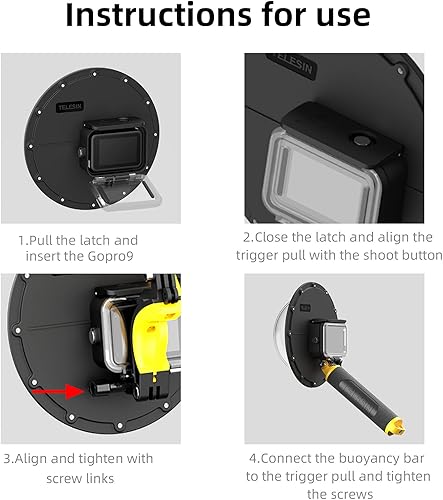 Instructions for use

TELESIN

TELESIN

1.Pull the latch and insert the Gopro9

2.Close the latch and align the trigger pull with the shoot button

3.Align and tighten with screw links

4.Connect the buoyancy bar to the trigger pull and tighten the screws