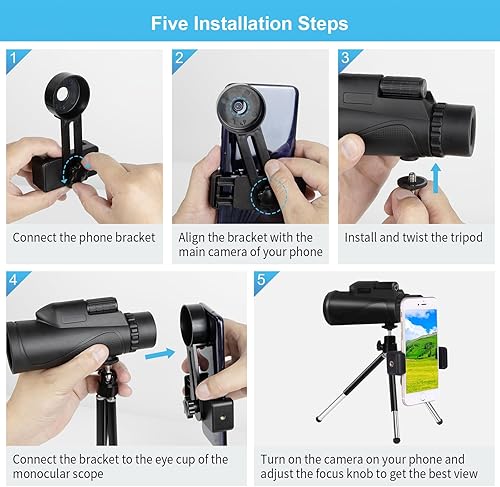 Five Installation Steps

1

Connect the phone bracket

2

Align the bracket with the main camera of your phone

3

Install and twist the tripod

4

Connect the bracket to the eye cup of the monocular scope

5

Turn on the camera on your phone and adjust the focus knob to get the best view