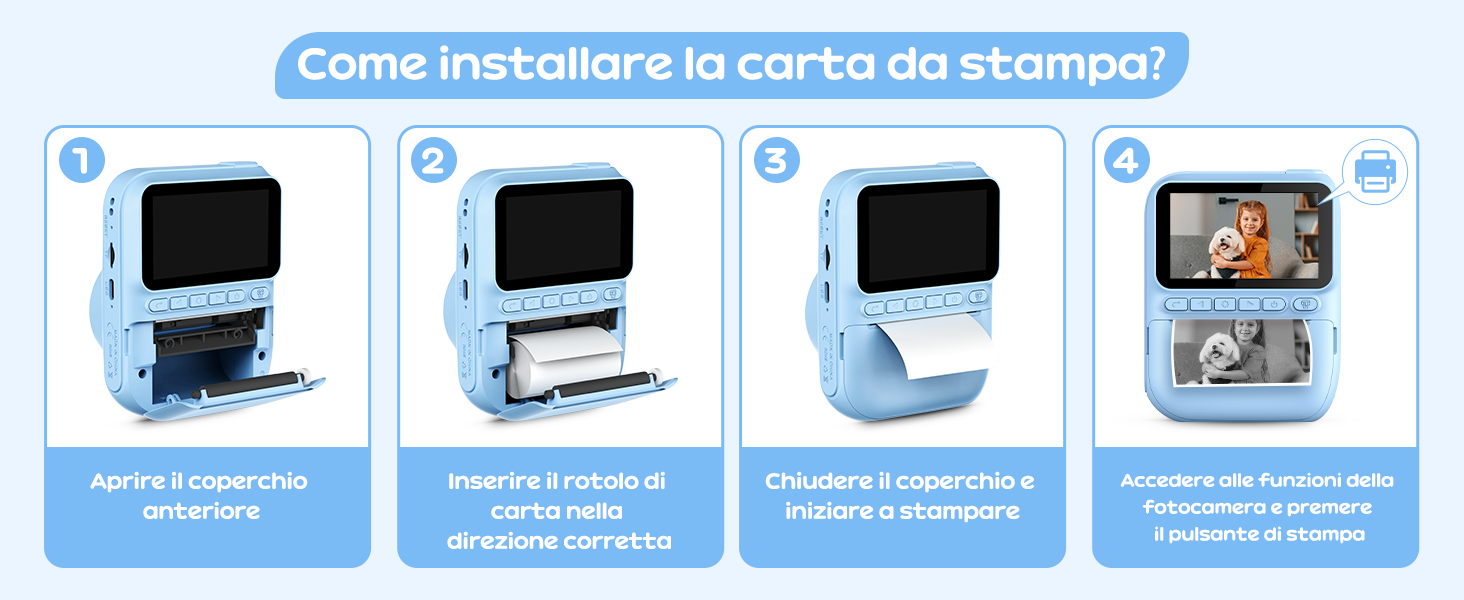 Come installare la carta da stampa?

1

Aprire il coperchio anteriore

2

Inserire il rotolo di carta nella direzione corretta

3

Chiudere il coperchio e iniziare a stampare

4

Accedere alle funzioni della fotocamera e premere il pulsante di stampa