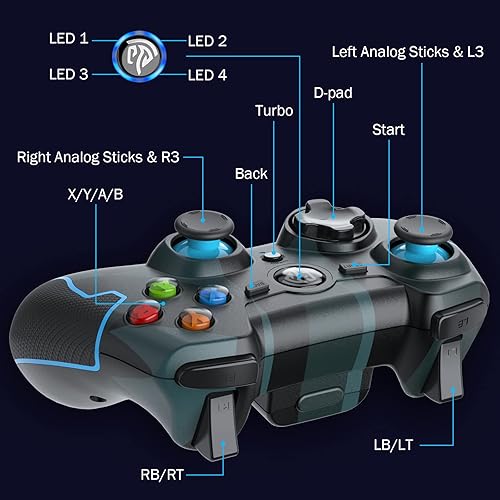 LED 1
LED 2
LED 3
LED 4
Left Analog Sticks & L3
D-pad
Turbo
Start
Right Analog Sticks & R3
Back
X/Y/A/B
LB/LT
RB/RT