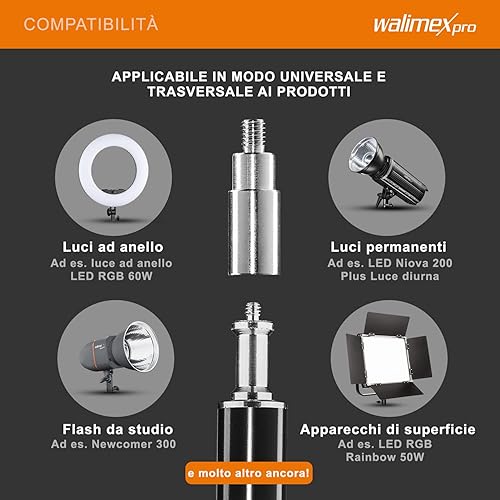 COMPATIBILITÀ

walimex pro

APPLICABILE IN MODO UNIVERSALE E TRASVERSALE AI PRODOTTI

Luci ad anello
Ad es. luce ad anello LED RGB 60W

Luci permanenti
Ad es. LED Niova 200 Plus Luce diurna

Flash da studio
Ad es. Newcomer 300

Apparecchi di superficie
Ad es. LED RGB Rainbow 50W

e molto altro ancora!