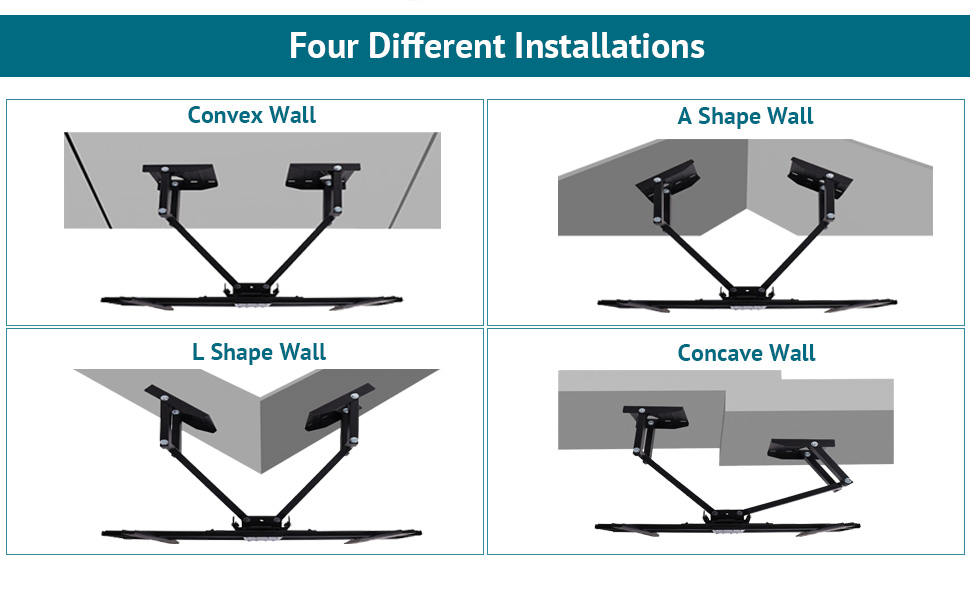 Four Different Installations

Convex Wall

A Shape Wall

L Shape Wall

Concave Wall