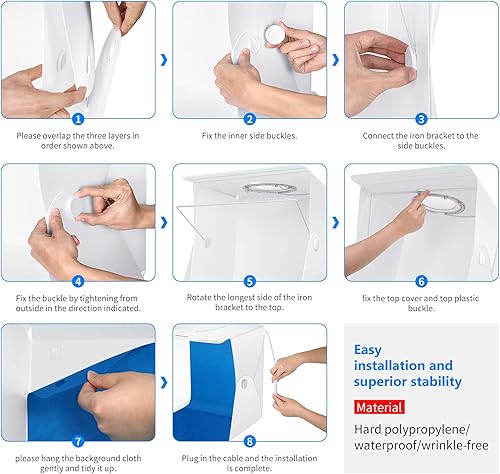 1
Please overlap the three layers in order shown above.

2
Fix the inner side buckles.

3
Connect the iron bracket to the side buckles.

4
Fix the buckle by tightening from outside in the direction indicated.

5
Rotate the longest side of the iron bracket to the top.

6
fix the top cover and top plastic buckle.

7
please hang the background cloth gently and tidy it up.

8
Plug in the cable and the installation is complete.

Easy installation and superior stability

Material

Hard polypropylene/ waterproof/wrinkle-free