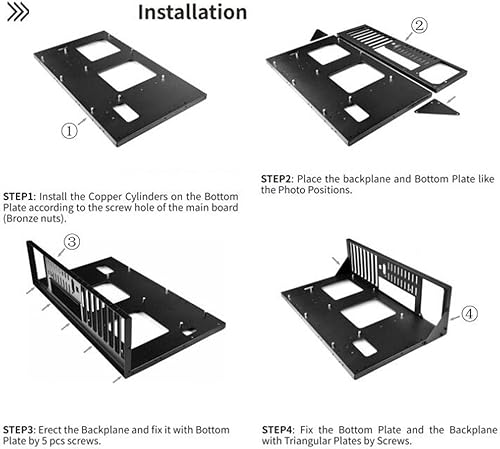 Installation

①

②

STEP1: Install the Copper Cylinders on the Bottom Plate according to the screw hole of the main board (Bronze nuts).

STEP2: Place the backplane and Bottom Plate like the Photo Positions.

③

④

STEP3: Erect the Backplane and fix it with Bottom Plate by 5 pcs screws.

STEP4: Fix the Bottom Plate and the Backplane with Triangular Plates by Screws.