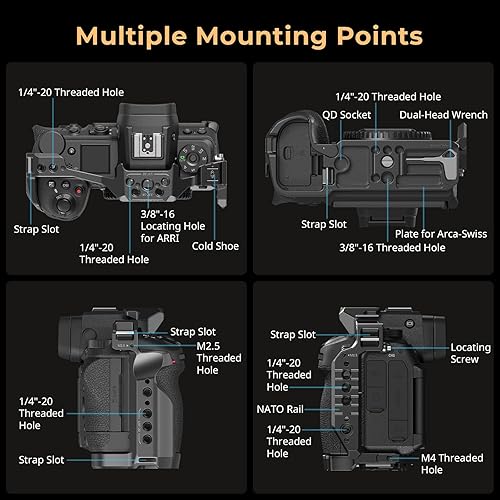 Multiple Mounting Points

1/4"-20 Threaded Hole

Strap Slot

1/4"-20 Threaded Hole

3/8"-16 Locating Hole for ARRI

Cold Shoe

1/4"-20 Threaded Hole

QD Socket

Dual-Head Wrench

Strap Slot

Plate for Arca-Swiss

3/8"-16 Threaded Hole

Strap Slot

M2.5 Threaded Hole

1/4"-20 Threaded Hole

Strap Slot

Strap Slot

Locating Screw

1/4"-20 Threaded Hole

NATO Rail

1/4"-20 Threaded Hole

M4 Threaded Hole