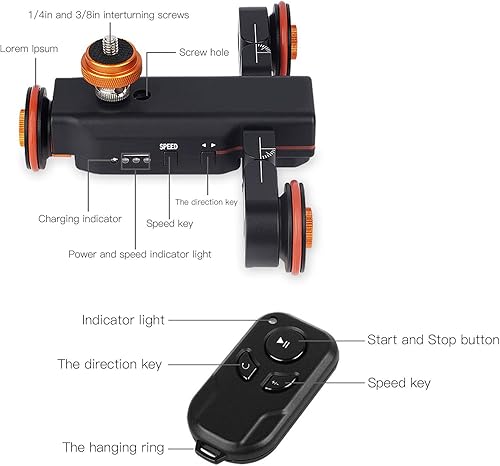 1/4in and 3/8in interturning screws

Lorem Ipsum

Screw hole

SPEED

The direction key

Charging indicator

Speed key

Power and speed indicator light

Indicator light

Start and Stop button

The direction key

Speed key

The hanging ring