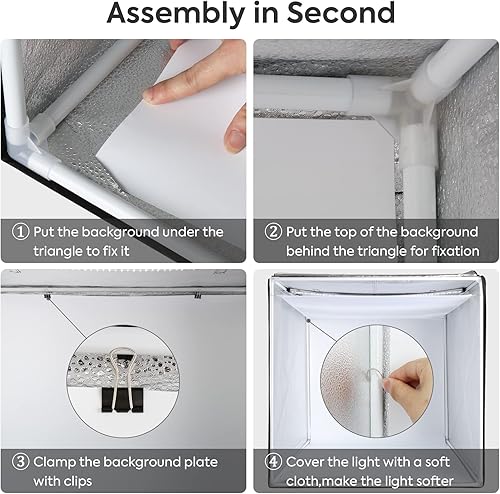 Assembly in Second

① Put the background under the triangle to fix it

② Put the top of the background behind the triangle for fixation

③ Clamp the background plate with clips

④ Cover the light with a soft cloth,make the light softer