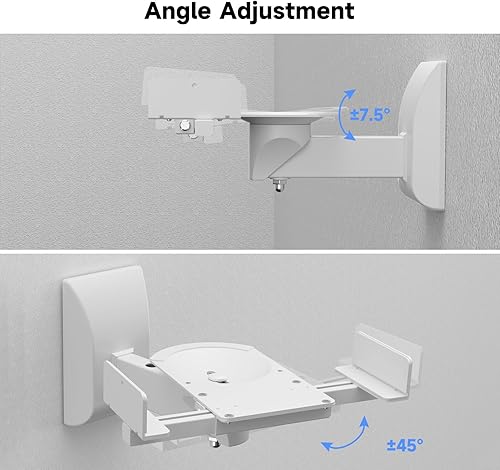 Angle Adjustment

±7.5°

±45°