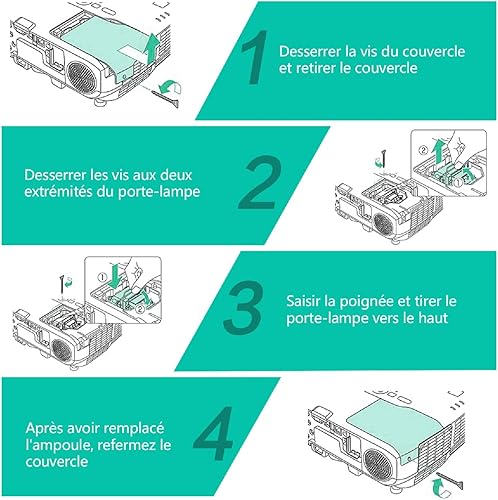 1

Desserrer la vis du couvercle et retirer le couvercle

Desserrer les vis aux deux extrémités du porte-lampe

2

②

①

①

②

3

Saisir la poignée et tirer le porte-lampe vers le haut

Après avoir remplacé l'ampoule, refermez le couvercle

4