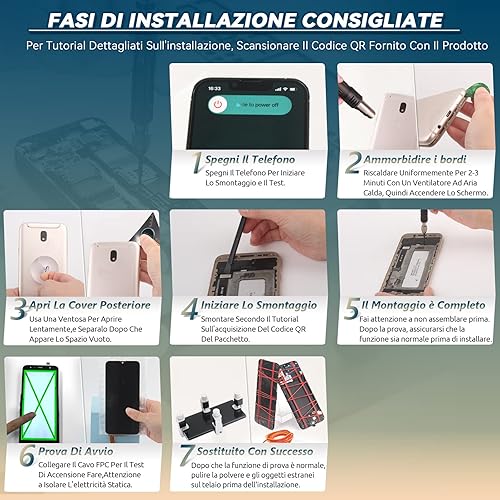 FASI DI INSTALLAZIONE CONSIGLIATE

Per Tutorial Dettagliati Sull'installazione, Scansionare Il Codice QR Fornito Con Il Prodotto

16:33
slide to power off

1 Spegni Il Telefono
Spegni Il Telefono Per Iniziare Lo Smontaggio e Il Test.

2 Ammorbidire i bordi
Riscaldare Uniformemente Per 2-3 Minuti Con Un Ventilatore Ad Aria Calda, Quindi Accendere Lo Schermo.

3 Apri La Cover Posteriore
Usa Una Ventosa Per Aprire Lentamente,e Separalo Dopo Che Appare Lo Spazio Vuoto.

4 Iniziare Lo Smontaggio
Smontare Secondo Il Tutorial Sull'acquisizione Del Codice QR Del Pacchetto.

5 Il Montaggio è Completo
Fai attenzione a non assemblare prima. Dopo la prova, assicurarsi che la funzione sia normale prima di installare.

6 Prova Di Avvio
Collegare Il Cavo FPC Per Il Test Di Accensione Fare,Attenzione a Isolare L'elettricità Statica.

7 Sostituito Con Successo
Dopo che la funzione di prova è normale, pulire la polvere e gli oggetti estranei sul telaio prima dell'installazione.