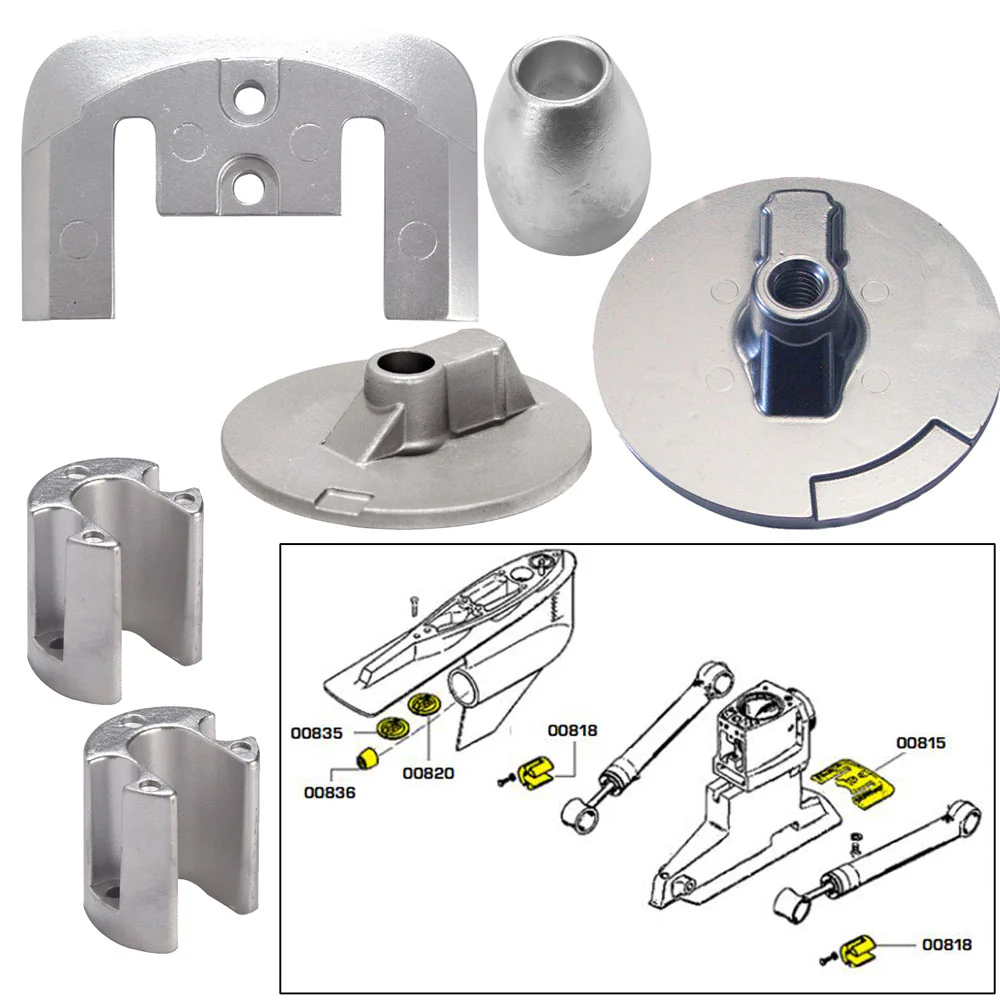 00835
00836
00820
00818
00815
00818