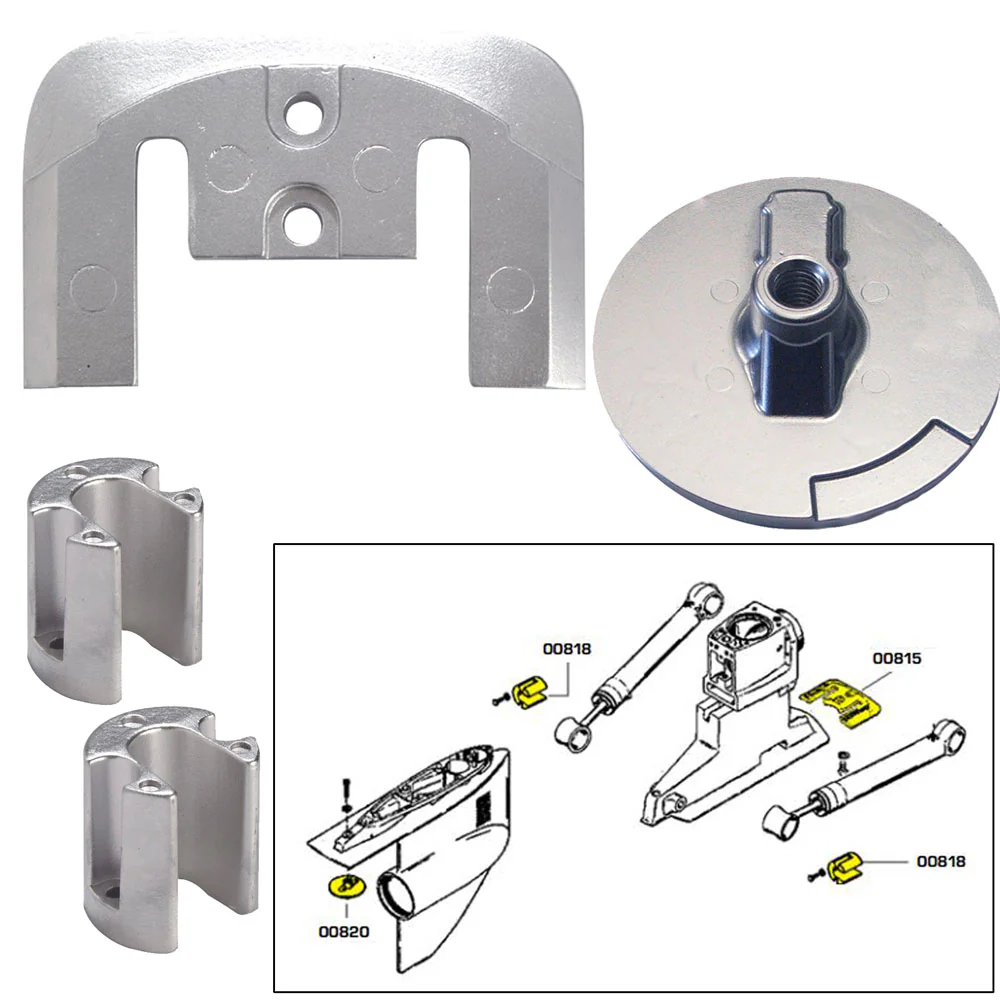 00818

00815

00818

00820