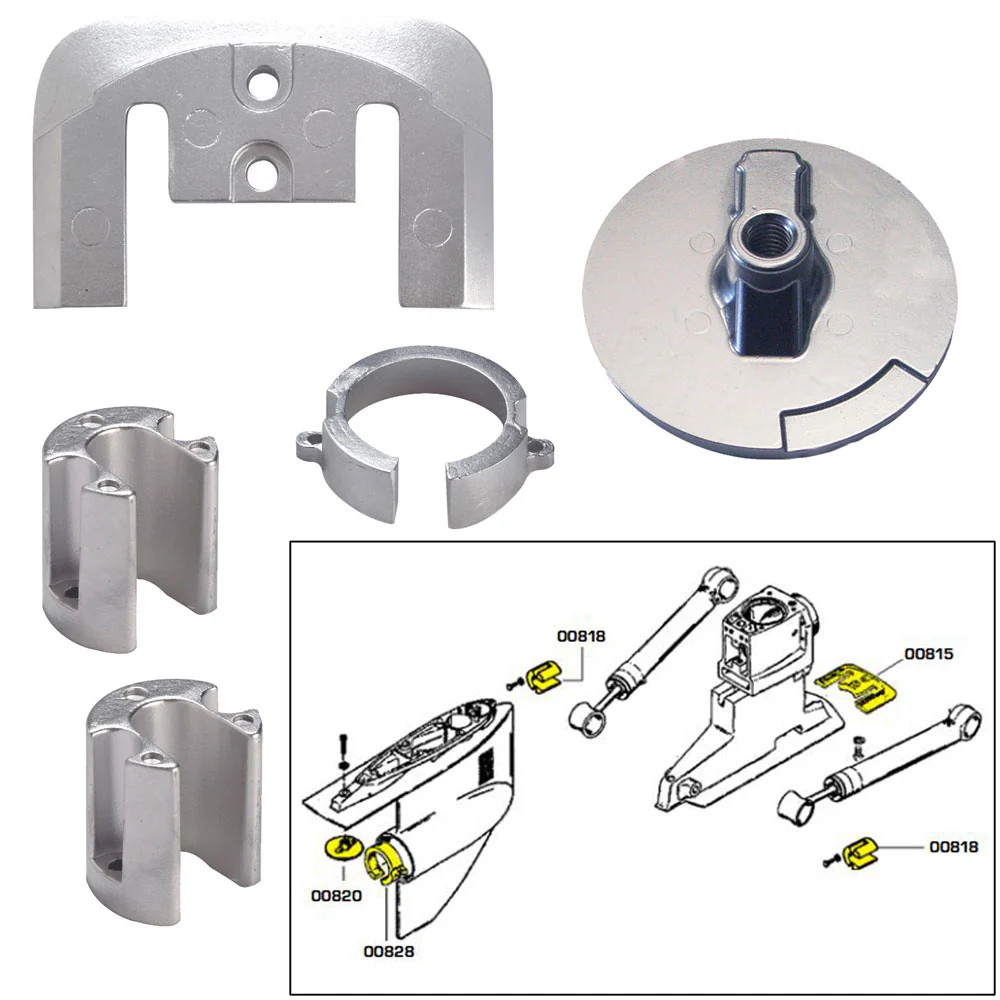 00818
00815
00818
00820
00828